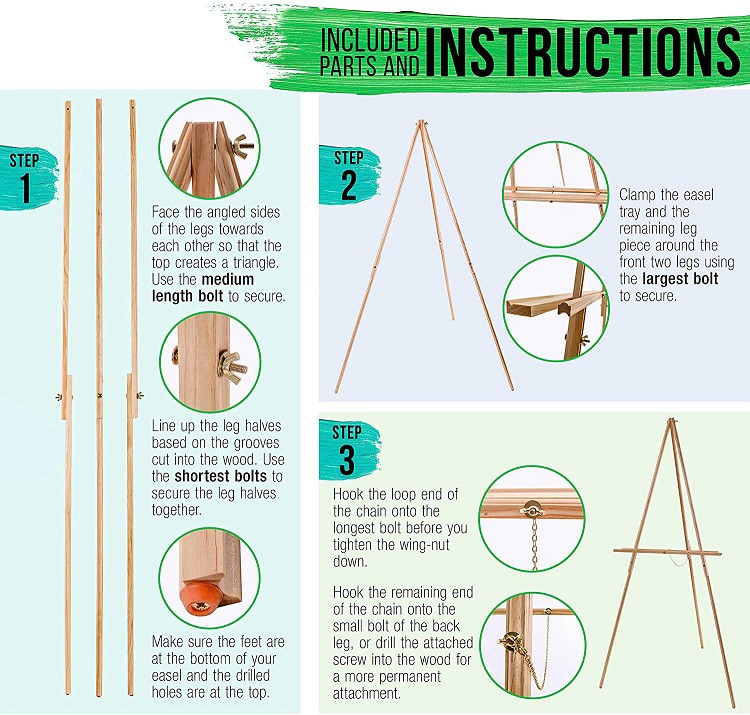 INCLUDED PARTS AND INSTRUCTIONS

STEP 1

Face the angled sides of the legs towards each other so that the top creates a triangle. Use the medium length bolt to secure.

Line up the leg halves based on the grooves cut into the wood. Use the shortest bolts to secure the leg halves together.

Make sure the feet are at the bottom of your easel and the drilled holes are at the top.

STEP 2

Clamp the easel tray and the remaining leg piece around the front two legs using the largest bolt to secure.

STEP 3

Hook the loop end of the chain onto the longest bolt before you tighten the wing-nut down.

Hook the remaining end of the chain onto the small bolt of the back leg, or drill the attached screw into the wood for a more permanent attachment.