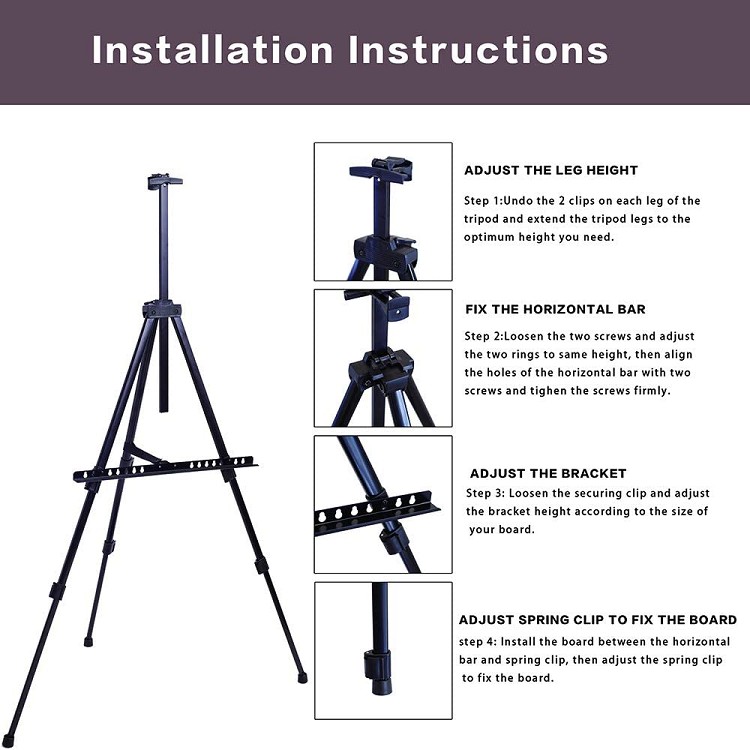 Installation Instructions

ADJUST THE LEG HEIGHT

Step 1:Undo the 2 clips on each leg of the tripod and extend the tripod legs to the optimum height you need.

FIX THE HORIZONTAL BAR

Step 2:Loosen the two screws and adjust the two rings to same height, then align the holes of the horizontal bar with two screws and tighen the screws firmly.

ADJUST THE BRACKET

Step 3: Loosen the securing clip and adjust the bracket height according to the size of your board.

ADJUST SPRING CLIP TO FIX THE BOARD

step 4: Install the board between the horizontal bar and spring clip, then adjust the spring clip to fix the board.