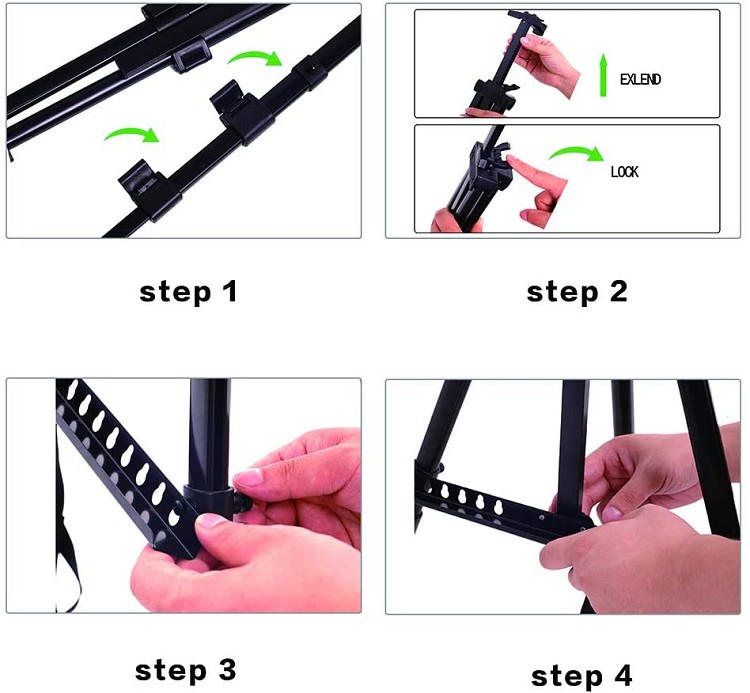 EXLEND

LOCK

step 1

step 2

step 3

step 4